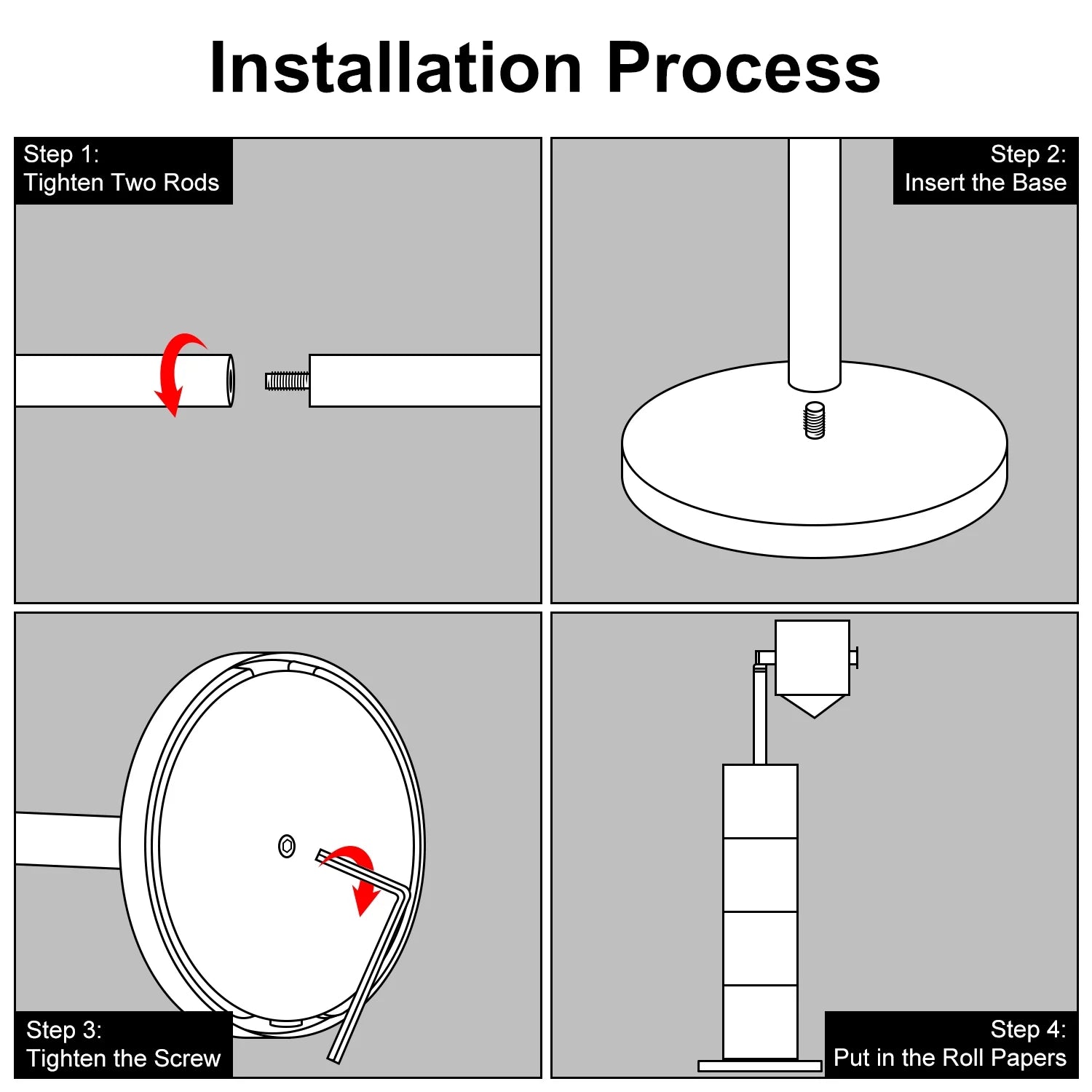 Installation Process

Step 1:
Tighten Two Rods

Step 2:
Insert the Base

Step 3:
Tighten the Screw

Step 4:
Put in the Roll Papers