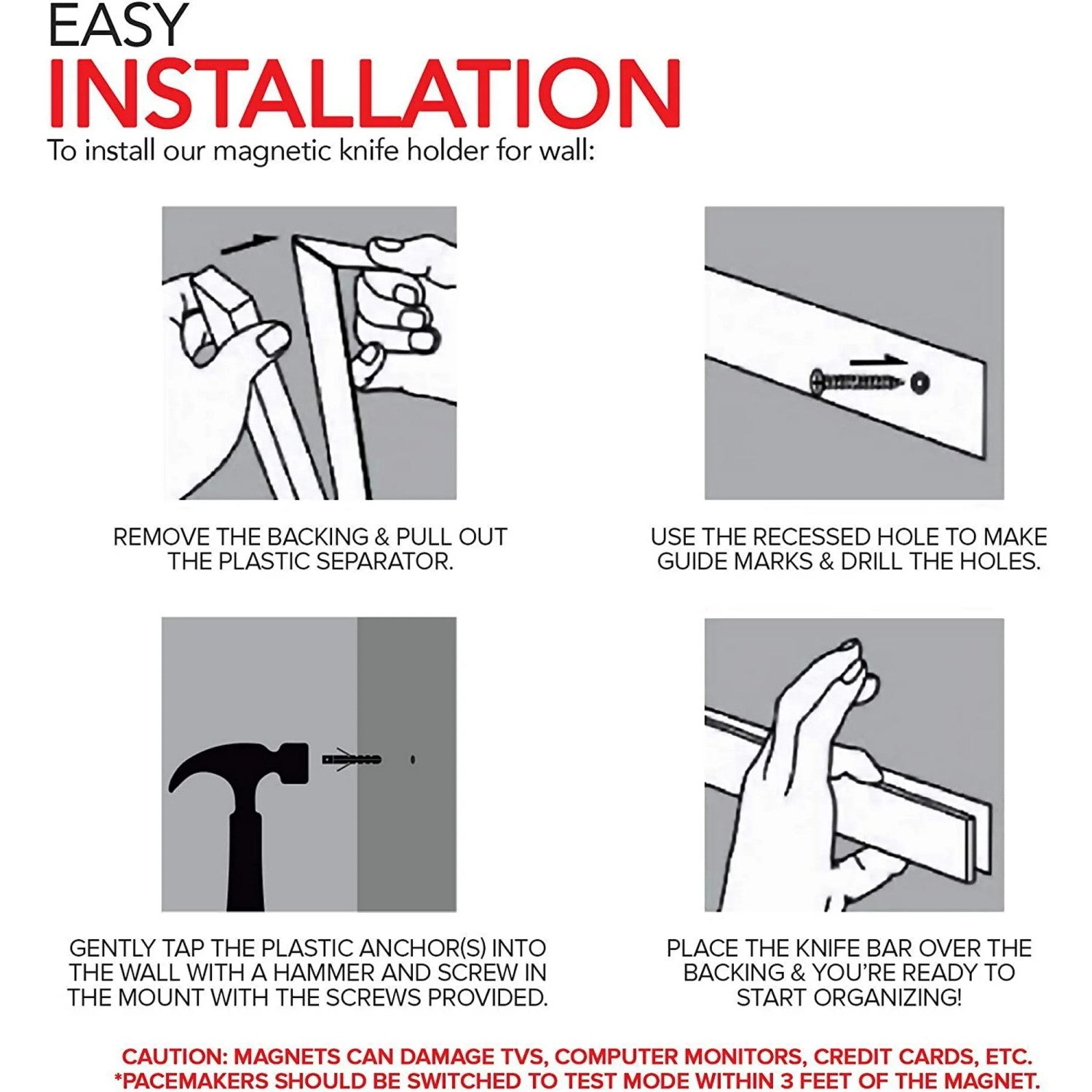 EASY
INSTALLATION
To install our magnetic knife holder for wall:

REMOVE THE BACKING & PULL OUT THE PLASTIC SEPARATOR.

USE THE RECESSED HOLE TO MAKE GUIDE MARKS & DRILL THE HOLES.

GENTLY TAP THE PLASTIC ANCHOR(S) INTO THE WALL WITH A HAMMER AND SCREW IN THE MOUNT WITH THE SCREWS PROVIDED.

PLACE THE KNIFE BAR OVER THE BACKING & YOU'RE READY TO START ORGANIZING!

CAUTION: MAGNETS CAN DAMAGE TVS, COMPUTER MONITORS, CREDIT CARDS, ETC.
*PACEMAKERS SHOULD BE SWITCHED TO TEST MODE WITHIN 3 FEET OF THE MAGNET.