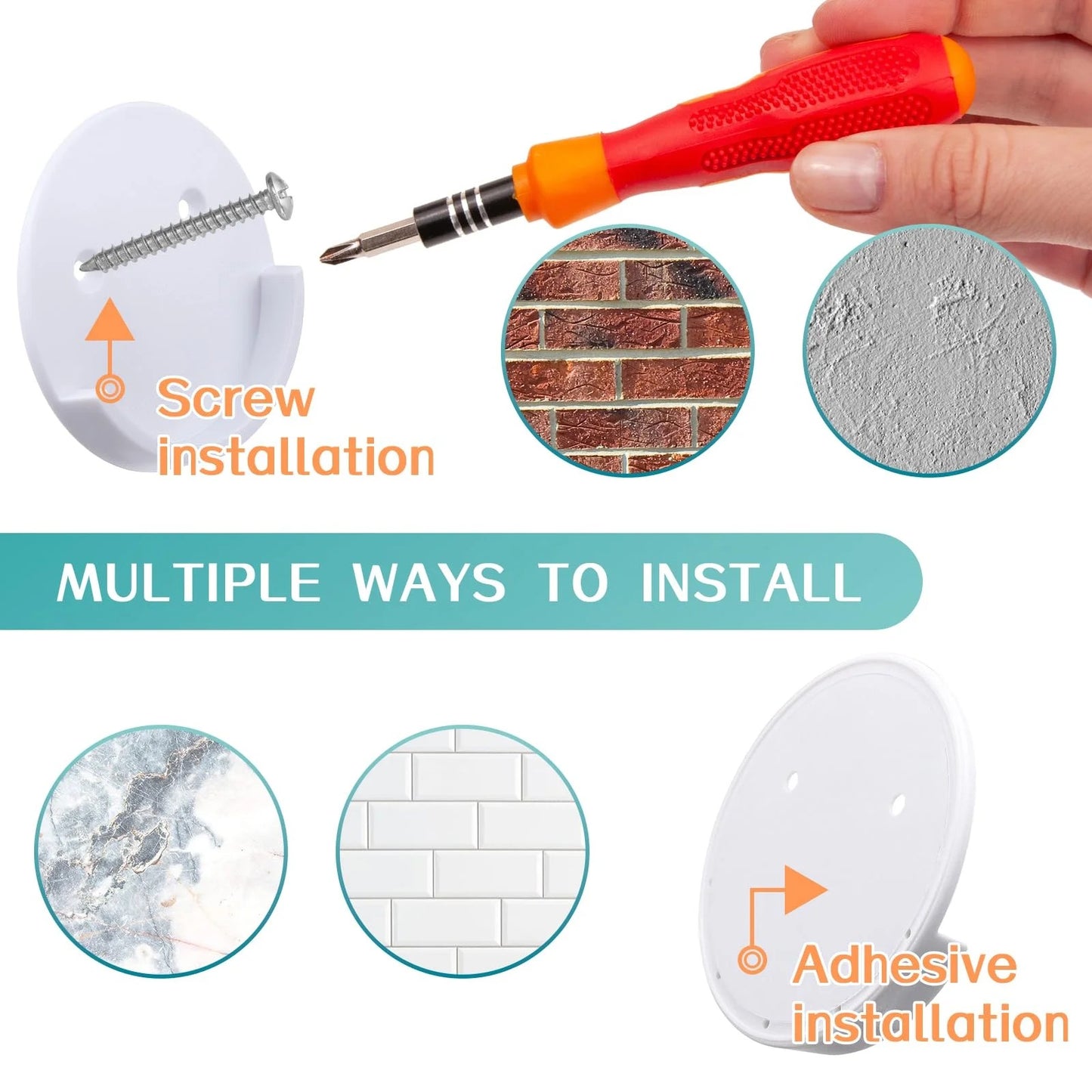 Screw installation

MULTIPLE WAYS TO INSTALL

Adhesive installation