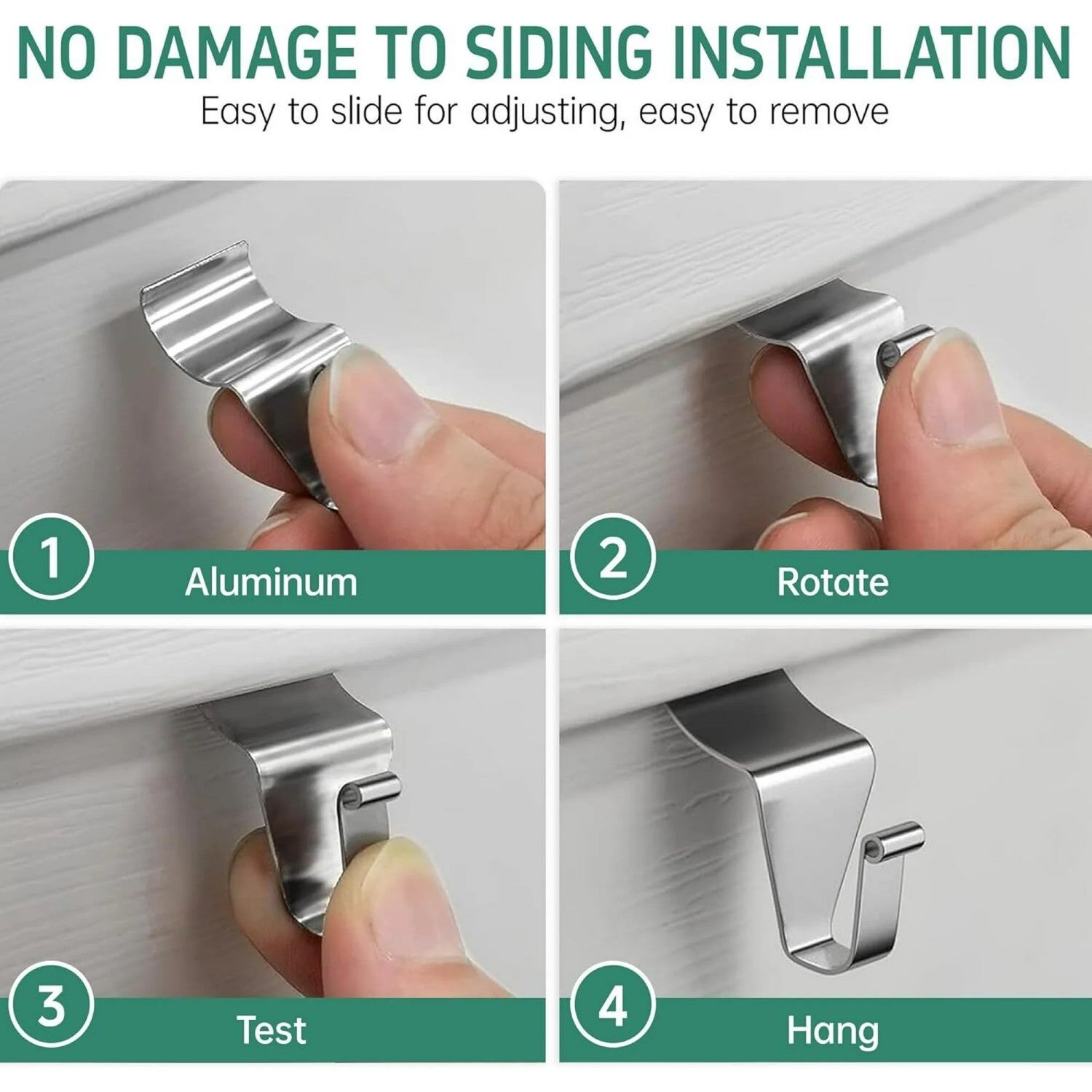 NO DAMAGE TO SIDING INSTALLATION

Easy to slide for adjusting, easy to remove

1 Aluminum

2 Rotate

3 Test

4 Hang