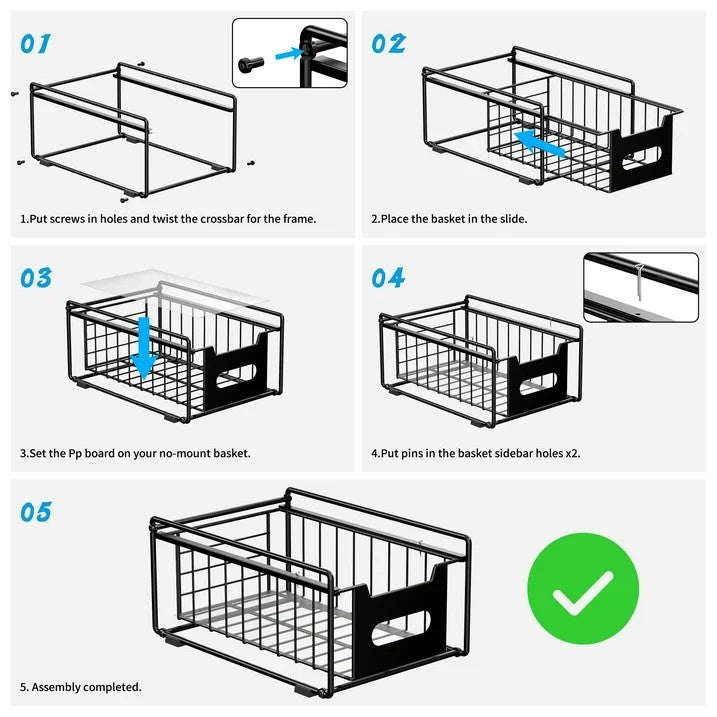 01

1.Put screws in holes and twist the crossbar for the frame.

02

2.Place the basket in the slide.

03

3.Set the Pp board on your no-mount basket.

04

4.Put pins in the basket sidebar holes x2.

05

5. Assembly completed.