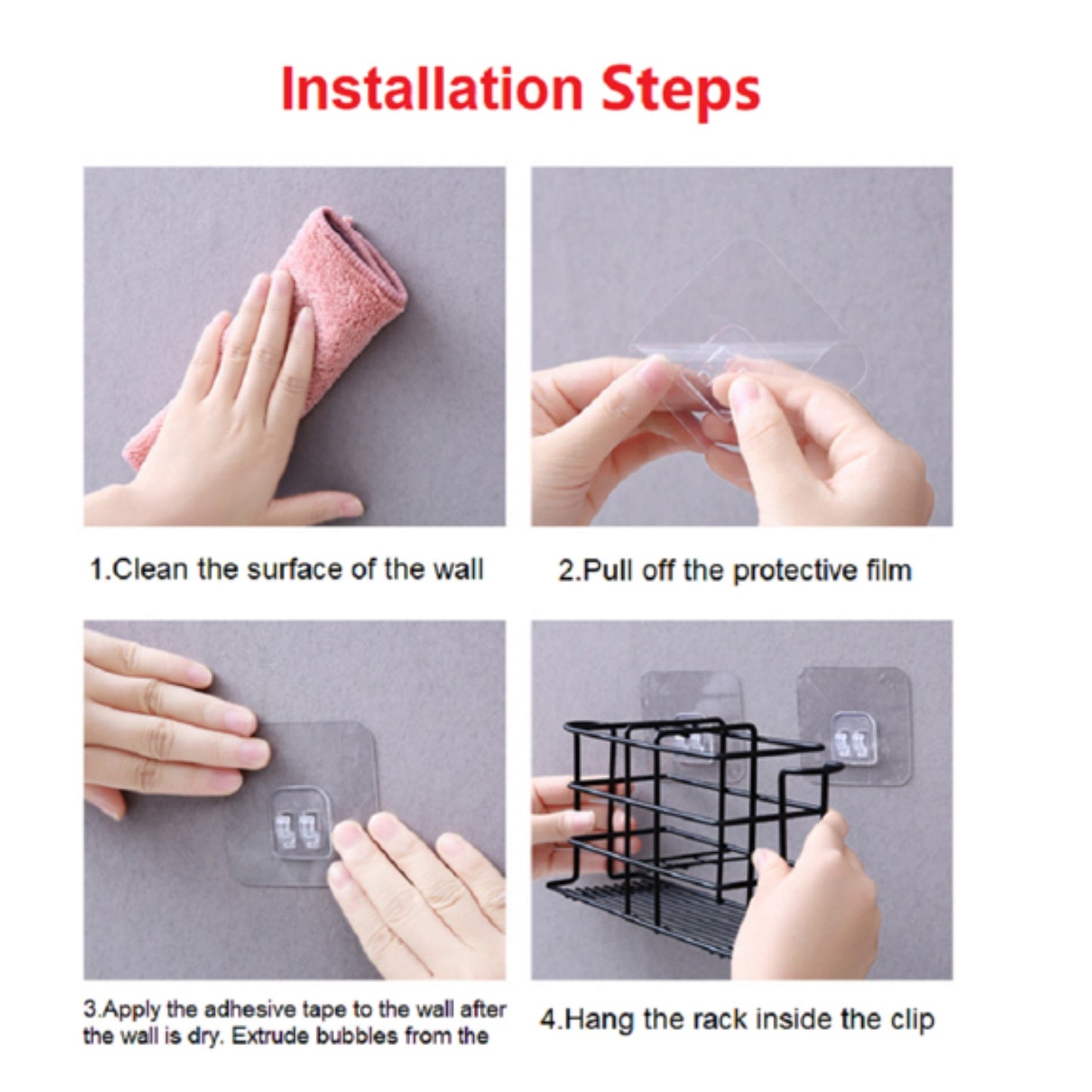 Installation Steps

1.Clean the surface of the wall

2.Pull off the protective film

3.Apply the adhesive tape to the wall after the wall is dry. Extrude bubbles from the

4.Hang the rack inside the clip