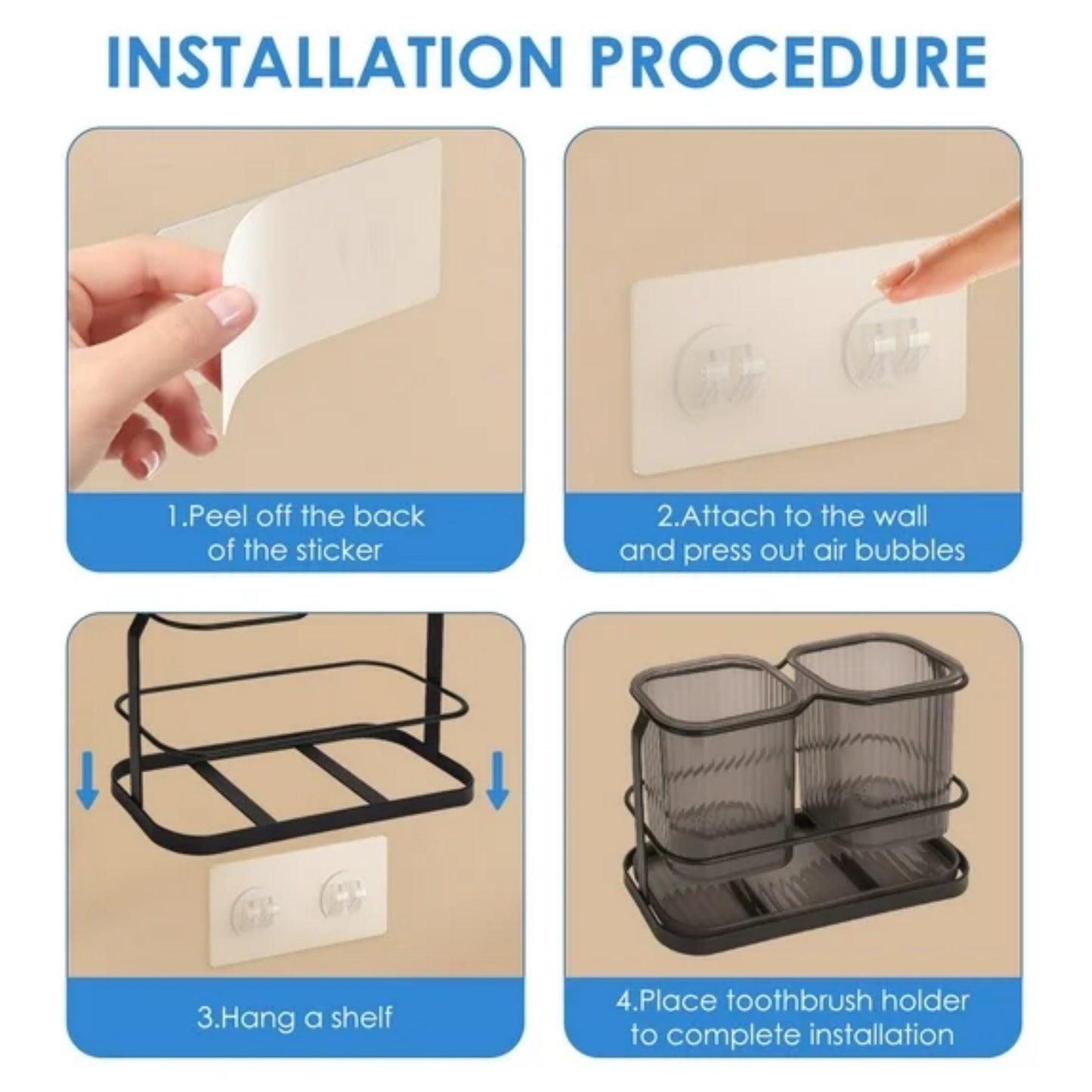 INSTALLATION PROCEDURE

1.Peel off the back of the sticker

2.Attach to the wall and press out air bubbles

3.Hang a shelf

4.Place toothbrush holder to complete installation