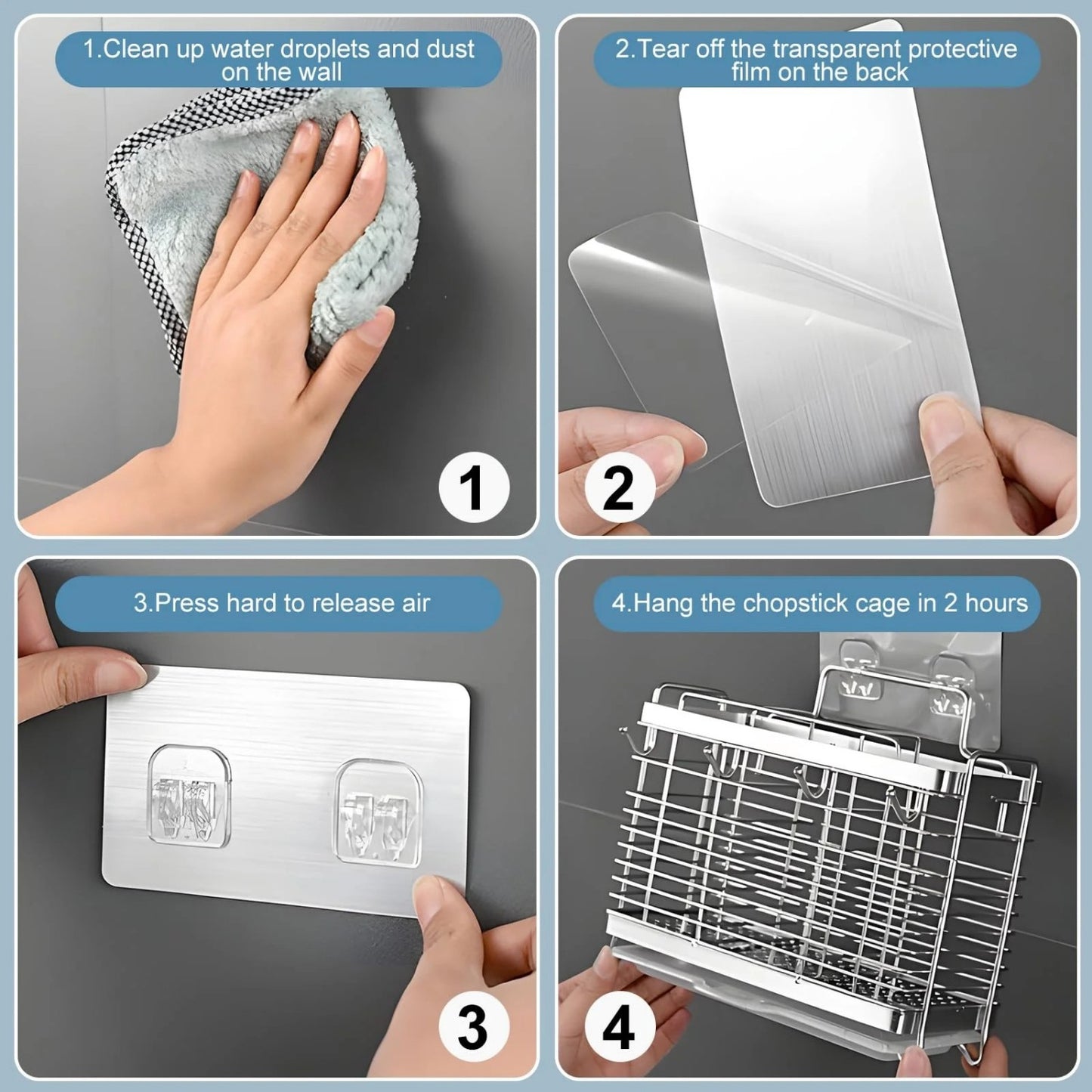 1.Clean up water droplets and dust on the wall

1

2.Tear off the transparent protective film on the back

2

3.Press hard to release air

3

4.Hang the chopstick cage in 2 hours

4