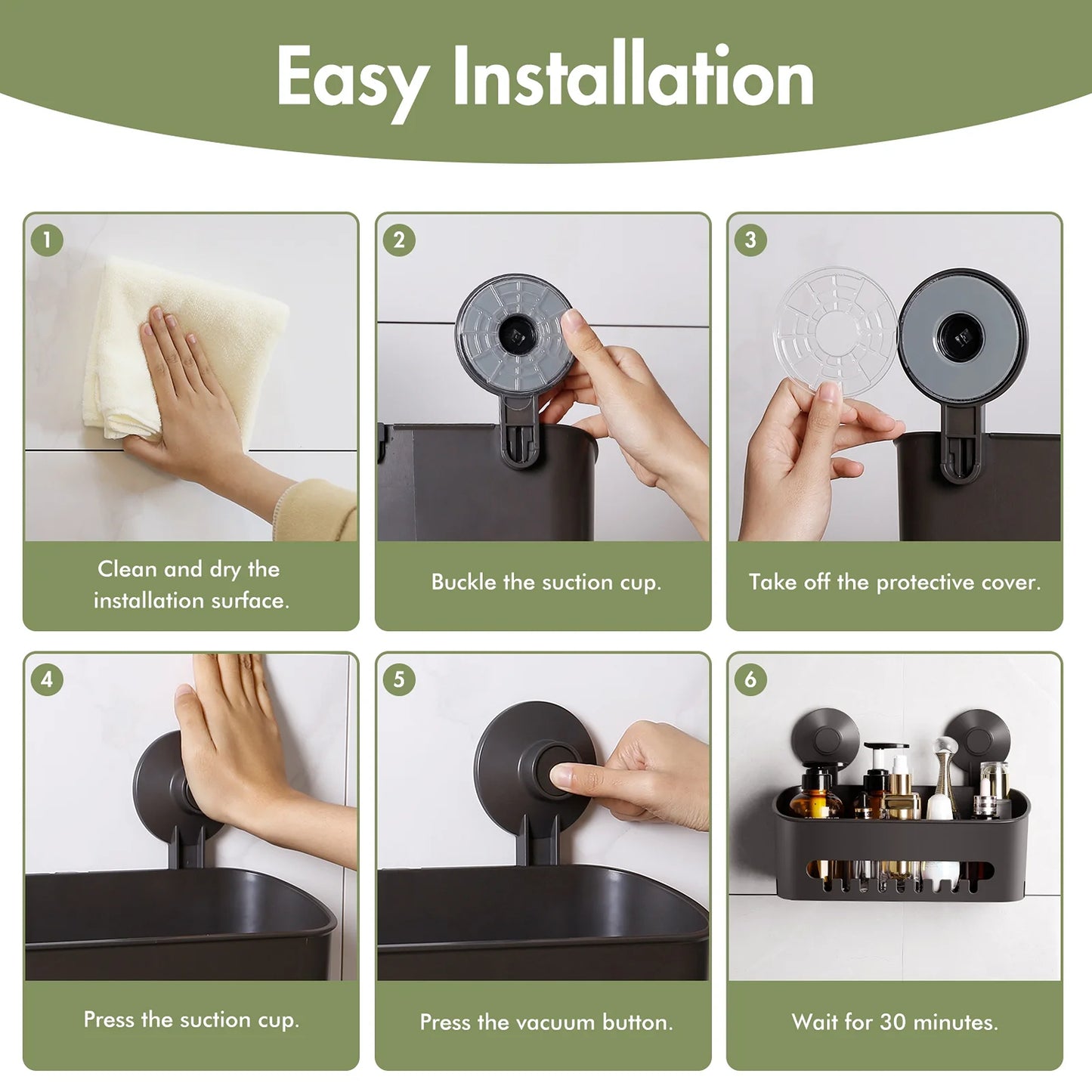 Easy Installation

1
Clean and dry the installation surface.

2
Buckle the suction cup.

3
Take off the protective cover.

4
Press the suction cup.

5
Press the vacuum button.

6
Wait for 30 minutes.