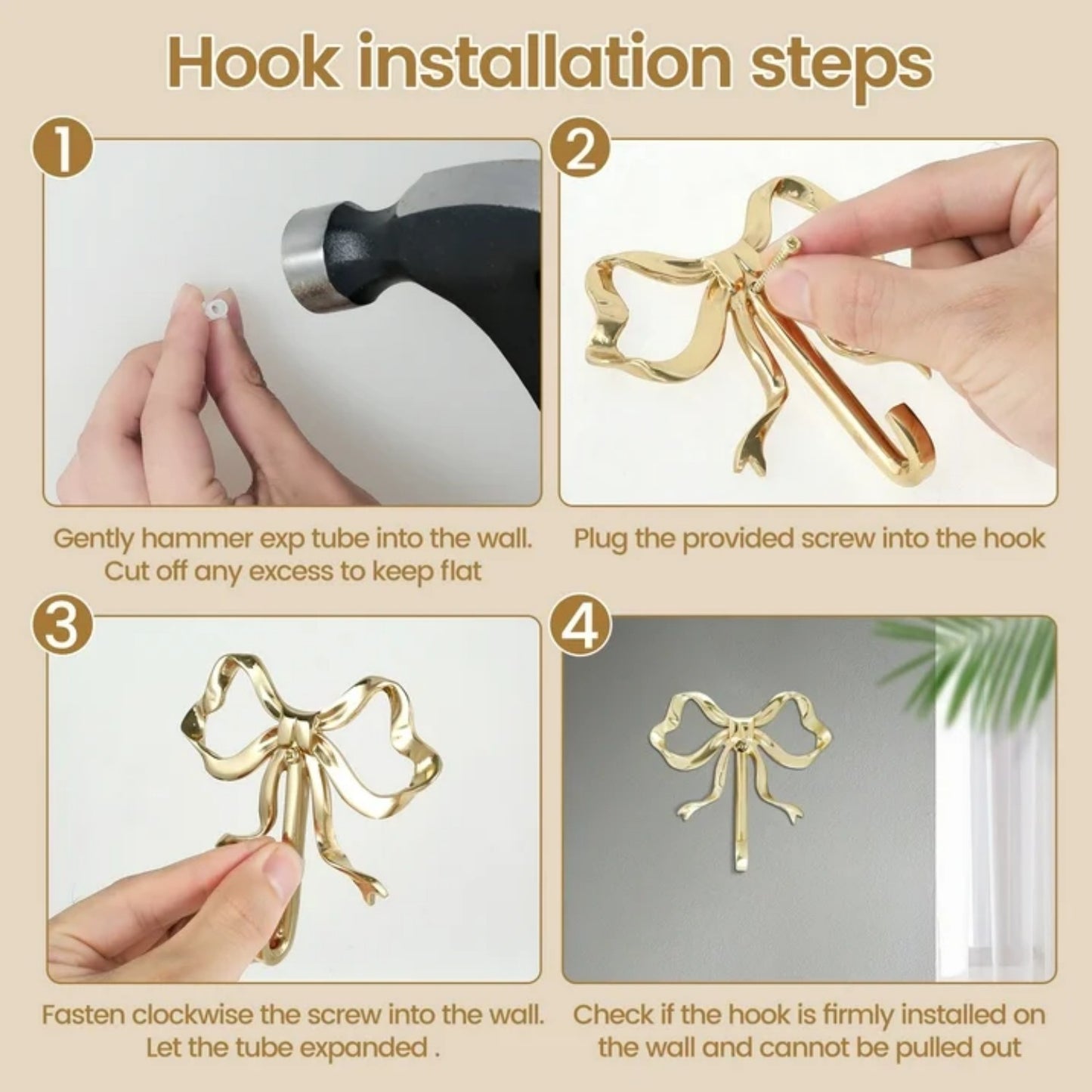 Hook installation steps

1

Gently hammer exp tube into the wall. Cut off any excess to keep flat

2

Plug the provided screw into the hook

3

Fasten clockwise the screw into the wall. Let the tube expanded .

4

Check if the hook is firmly installed on the wall and cannot be pulled out